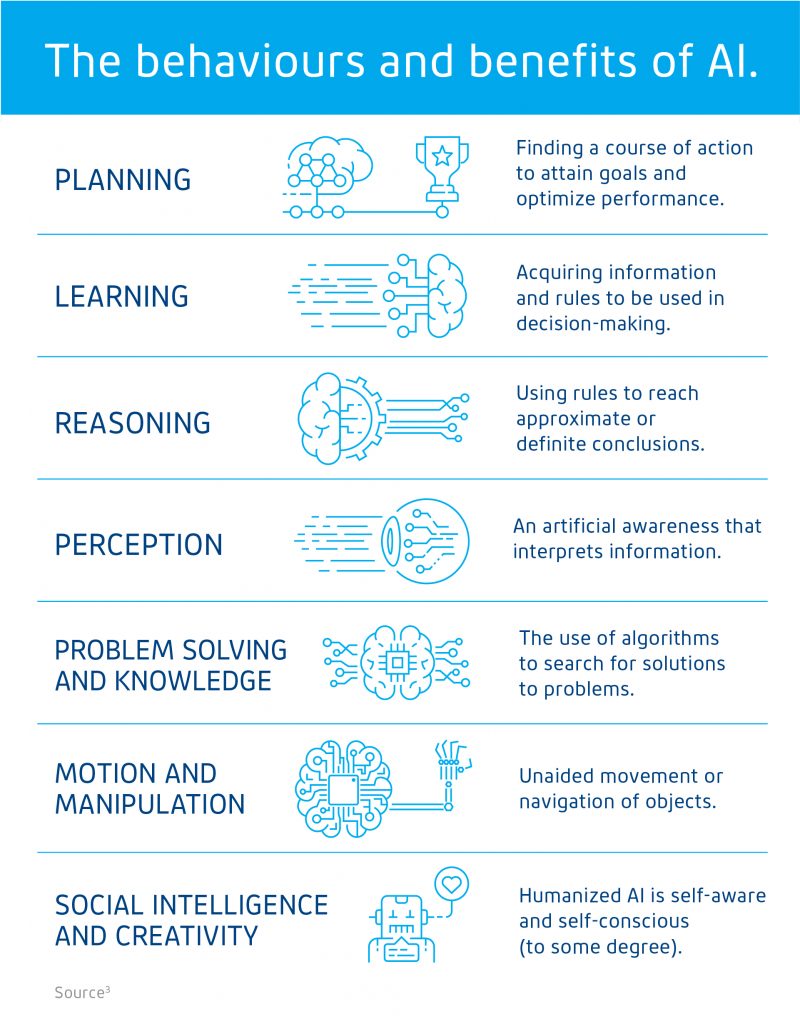 The behaviours and benefits of AI.

PLANNING

Finding a course of action to attain goals and optimize performance.

LEARNING

Acquiring information and rules to be used in decision-making.

REASONING

Using rules to reach approximate or definite conclusions.

PERCEPTION

An artificial awareness that interprets information.

PROBLEM SOLVING AND KNOWLEDGE

The use of algorithms to search for solutions to problems.

MOTION AND MANIPULATION

Unaided movement or navigation of objects.

SOCIAL INTELLIGENCE AND CREATIVITY

Humanized AI is self-aware and self-conscious (to some degree).

Source$^3$